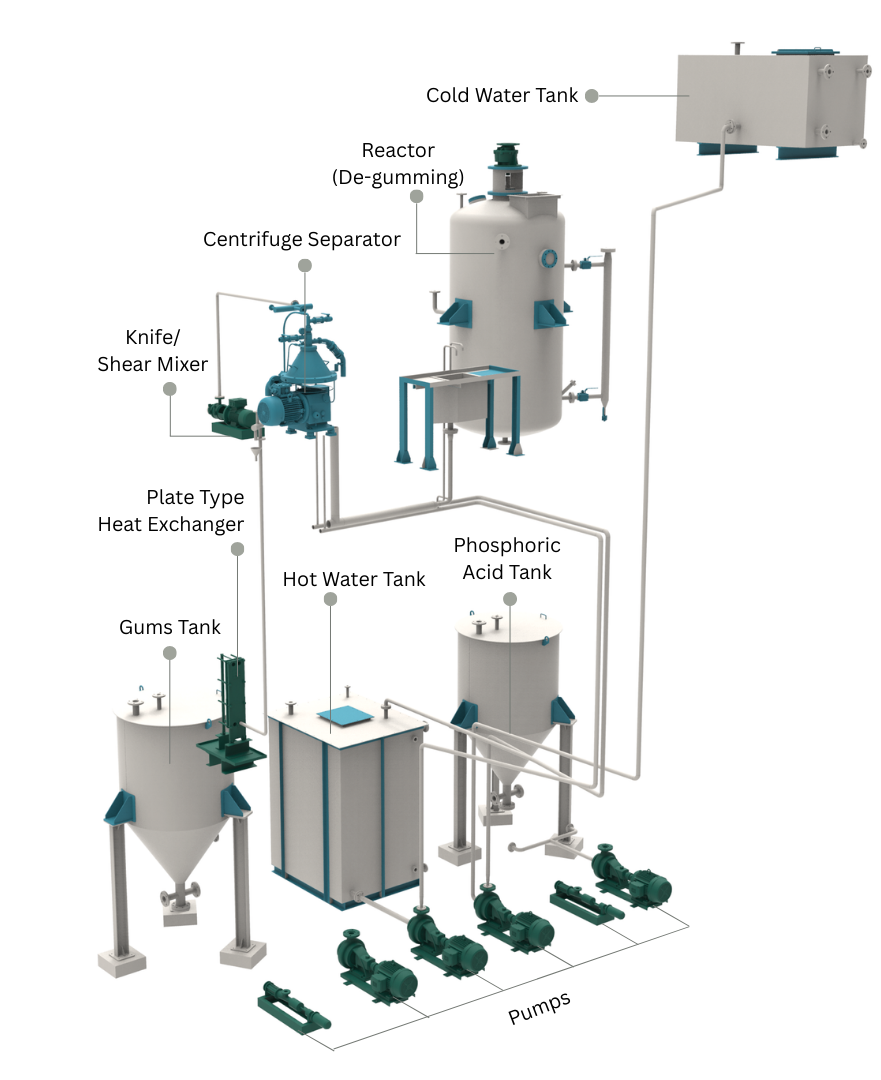 Cold Water Tank

Reactor
(De-gumming)

Centrifuge Separator

Knife/
Shear Mixer

Plate Type
Heat Exchanger

Phosphoric
Acid Tank

Hot Water Tank

Gums Tank

Pumps