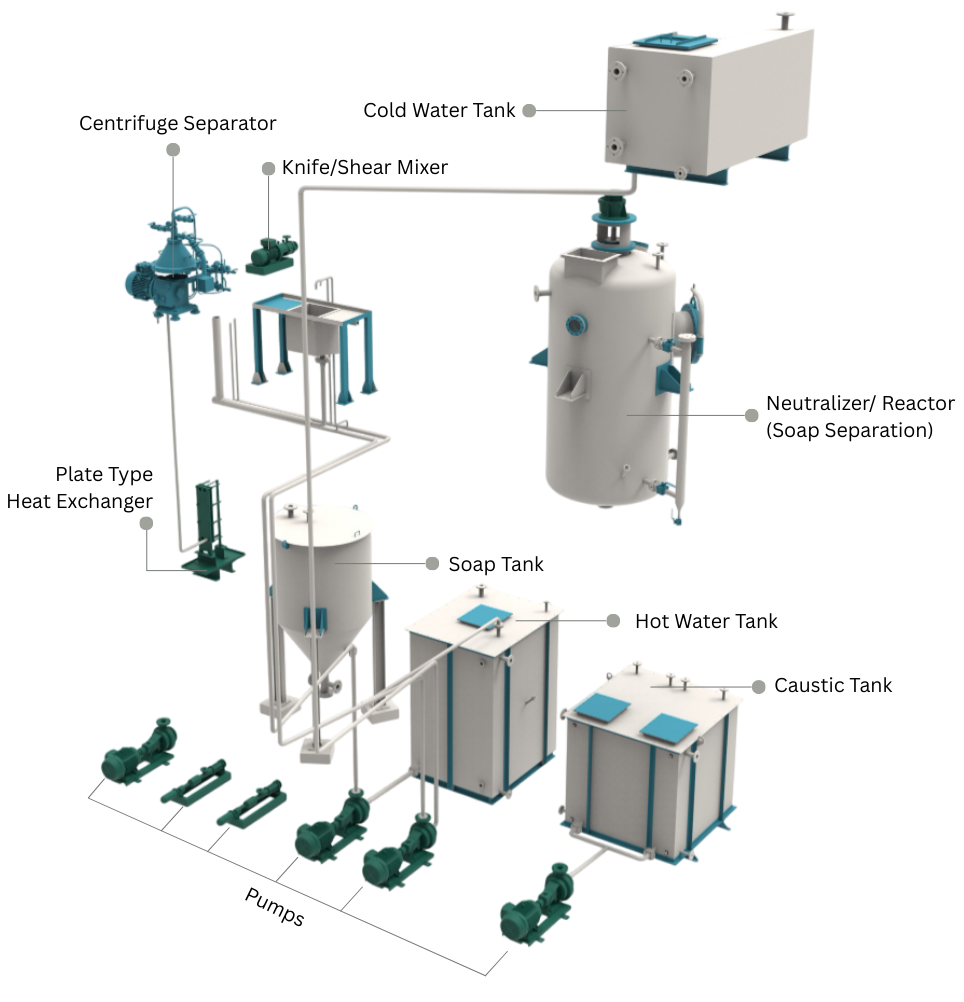 Cold Water Tank

Centrifuge Separator

Knife/Shear Mixer

Neutralizer/ Reactor (Soap Separation)

Plate Type Heat Exchanger

Soap Tank

Hot Water Tank

Caustic Tank

Pumps